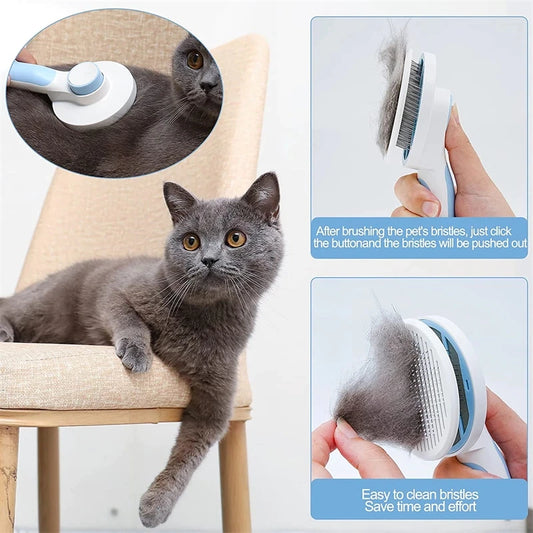 After brushing the pet's bristles, just click the buttonand the bristles will be pushed out

Easy to clean bristles
Save time and effort